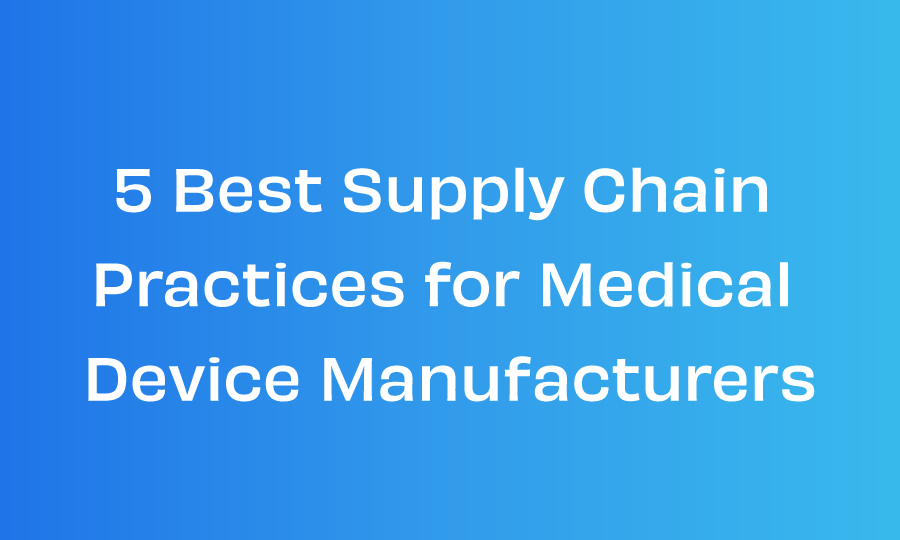 5 Best Supply Chain Practices for Medical Device Manufacturers